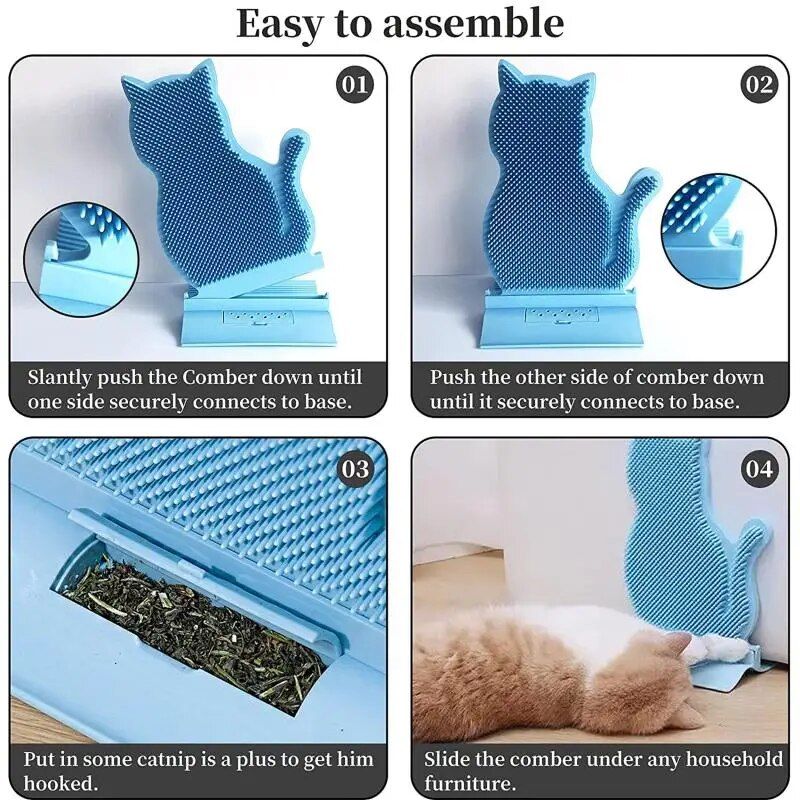 Easy to assemble

01

Slantly push the Comber down until one side securely connects to base.

02

Push the other side of comber down until it securely connects to base.

03

Put in some catnip is a plus to get him hooked.

04

Slide the comber under any household furniture.