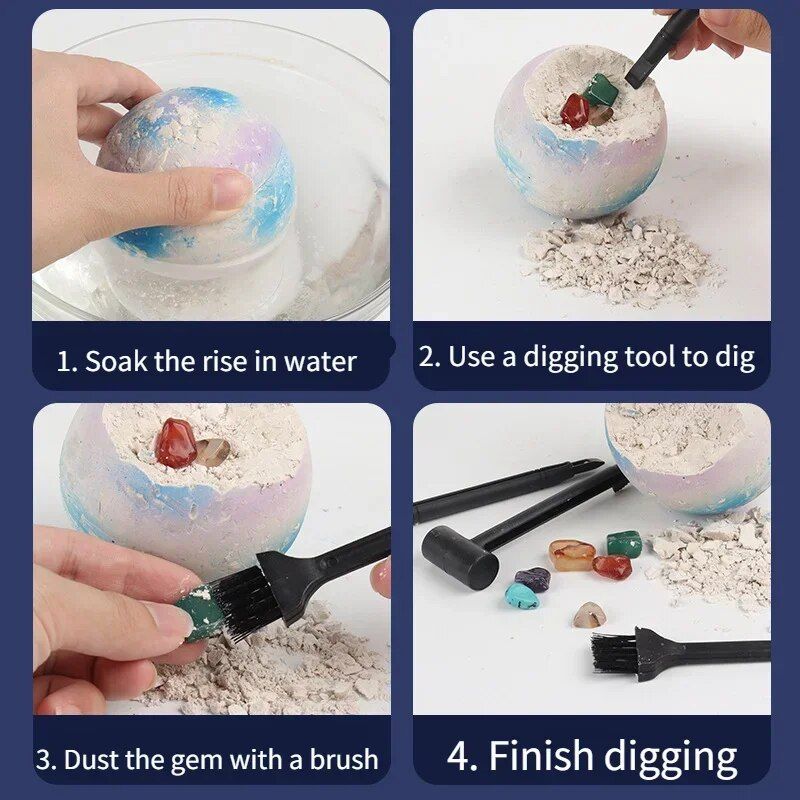 1. Soak the rise in water

2. Use a digging tool to dig

3. Dust the gem with a brush

4. Finish digging